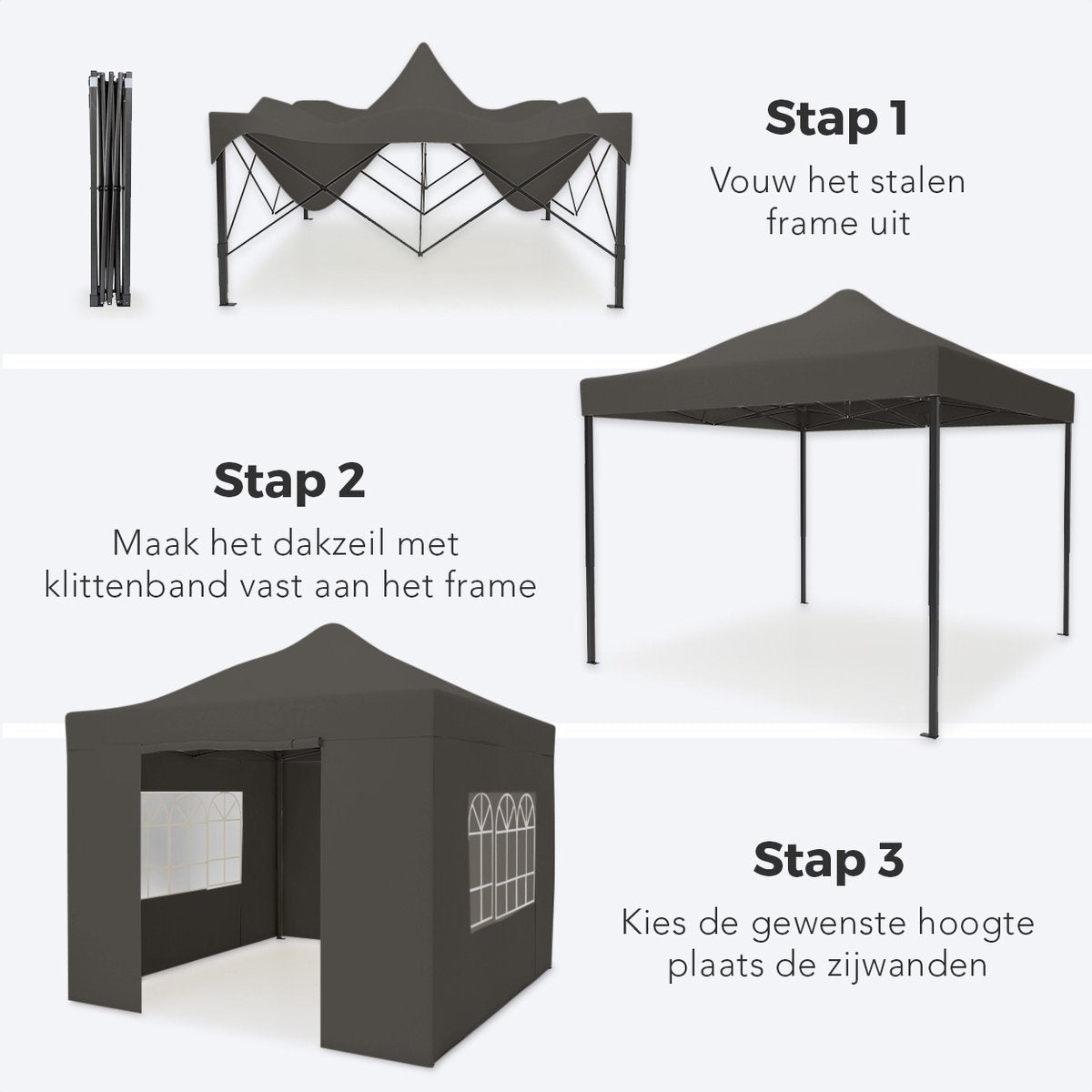 Stap 1
Vouw het stalen frame uit

Stap 2
Maak het dakzeil met klittenband vast aan het frame

Stap 3
Kies de gewenste hoogte plaats de zijwanden