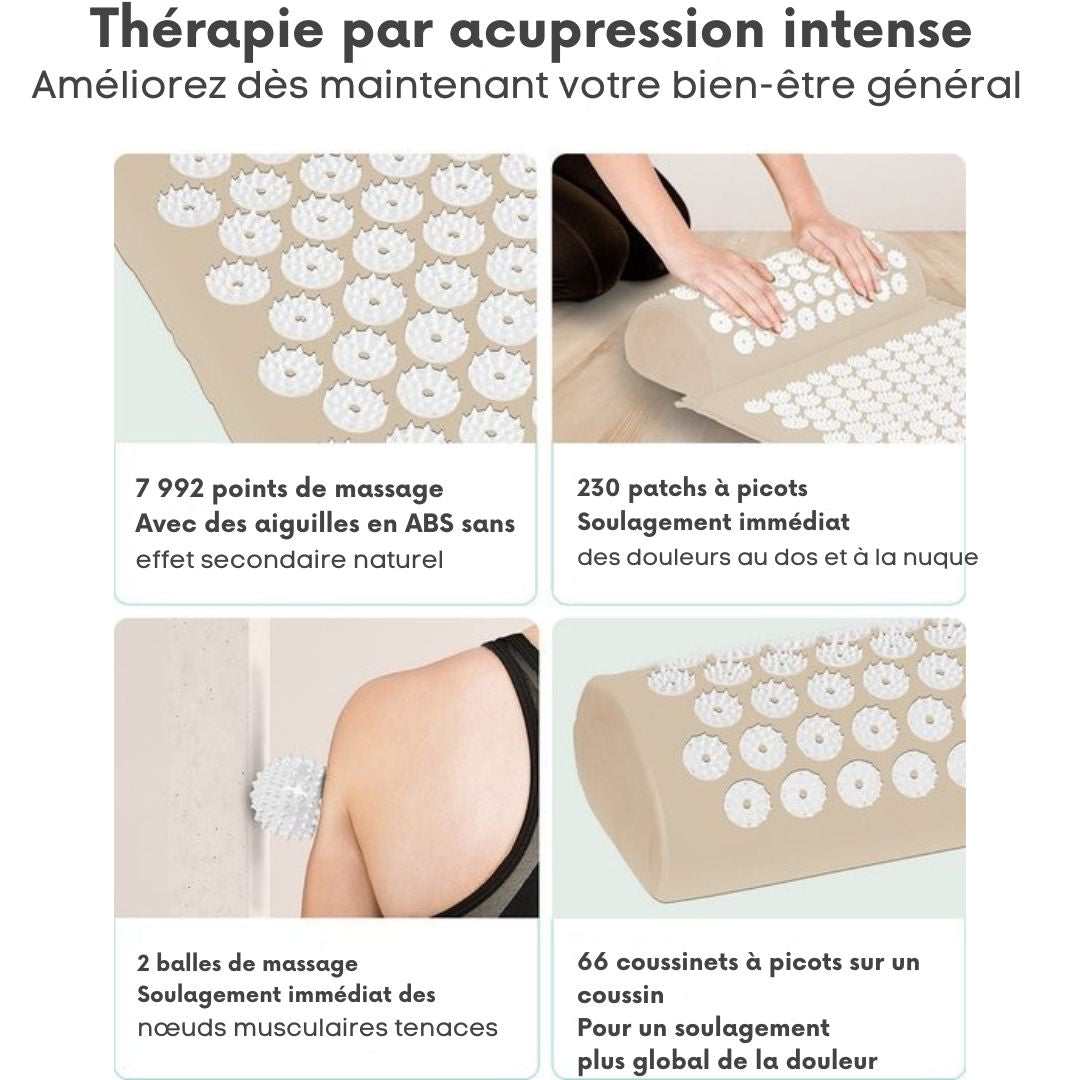 Thérapie par acupression intense
Améliorez dès maintenant votre bien-être général

7 992 points de massage
Avec des aiguilles en ABS sans
effet secondaire naturel

230 patchs à picots
Soulagement immédiat
des douleurs au dos et à la nuque

2 balles de massage
Soulagement immédiat des
nœuds musculaires tenaces

66 coussinets à picots sur un coussin
Pour un soulagement
plus global de la douleur