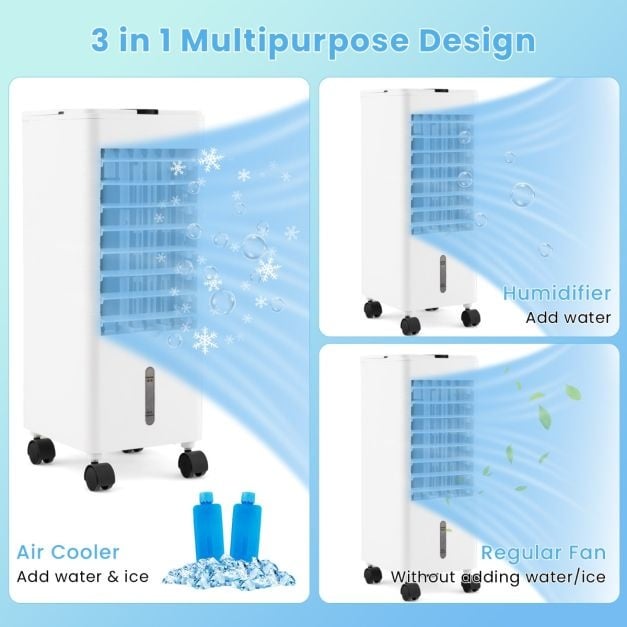 3 in 1 Multipurpose Design

Air Cooler
Add water & ice

Humidifier
Add water

Regular Fan
Without adding water/ice