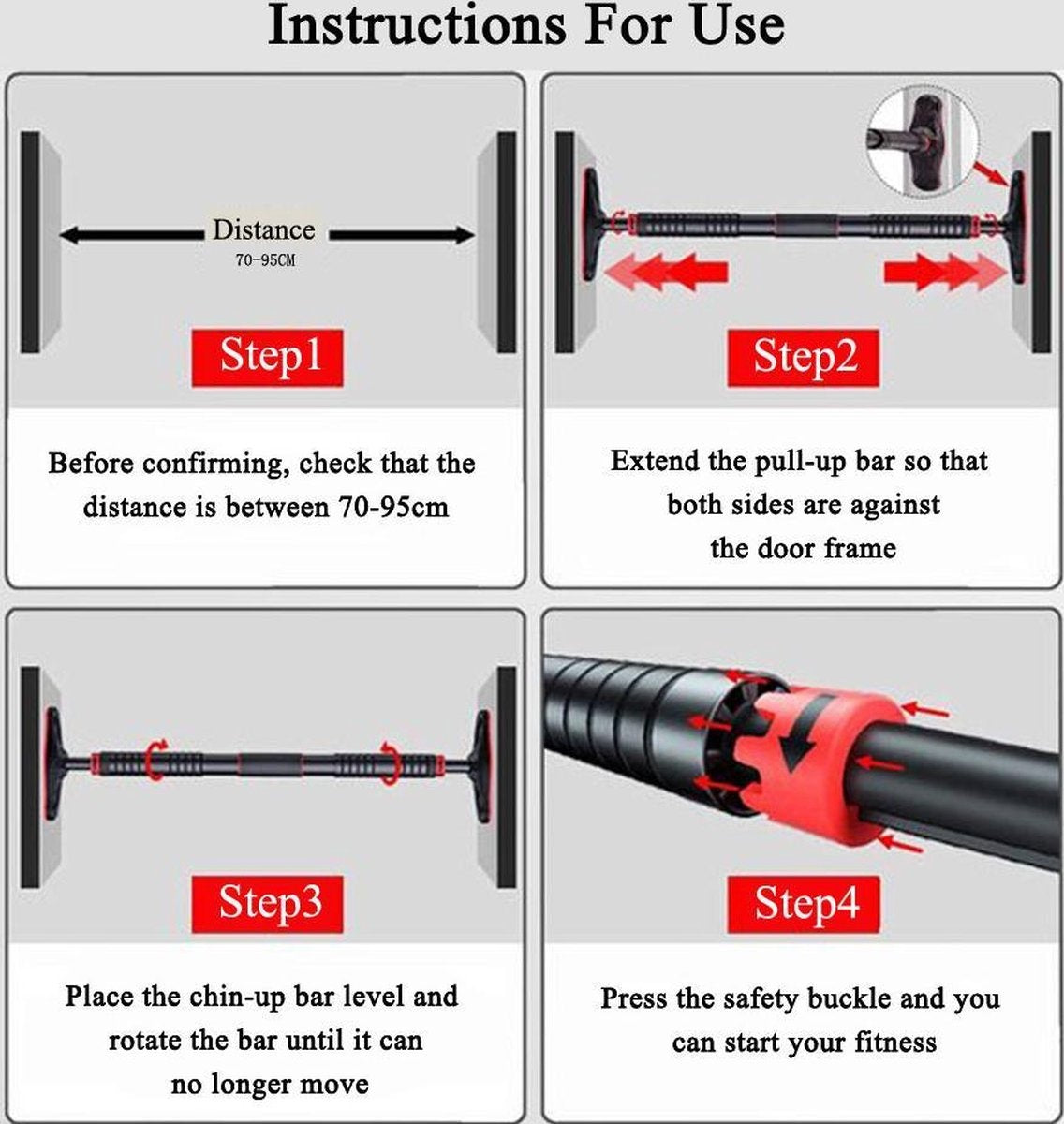 Instructions For Use

Distance
70-95CM

Step1

Before confirming, check that the distance is between 70-95cm

Step2

Extend the pull-up bar so that both sides are against the door frame

Step3

Place the chin-up bar level and rotate the bar until it can no longer move

Step4

Press the safety buckle and you can start your fitness