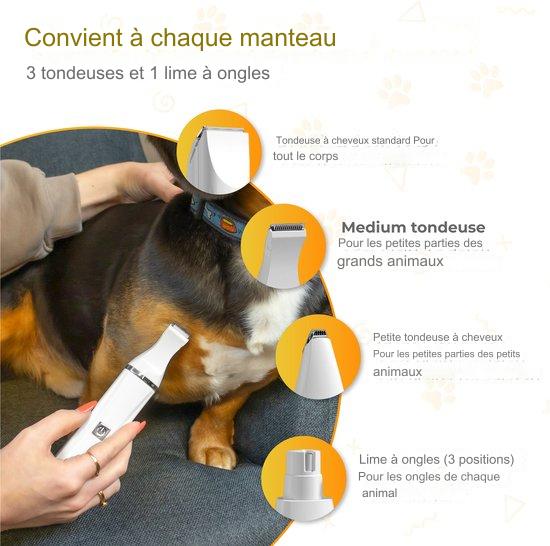 Convient à chaque manteau

3 tondeuses et 1 lime à ongles

Tondeuse à cheveux standard Pour tout le corps

Medium tondeuse
Pour les petites parties des grands animaux

Petite tondeuse à cheveux
Pour les petites parties des petits animaux

Lime à ongles (3 positions)
Pour les ongles de chaque animal