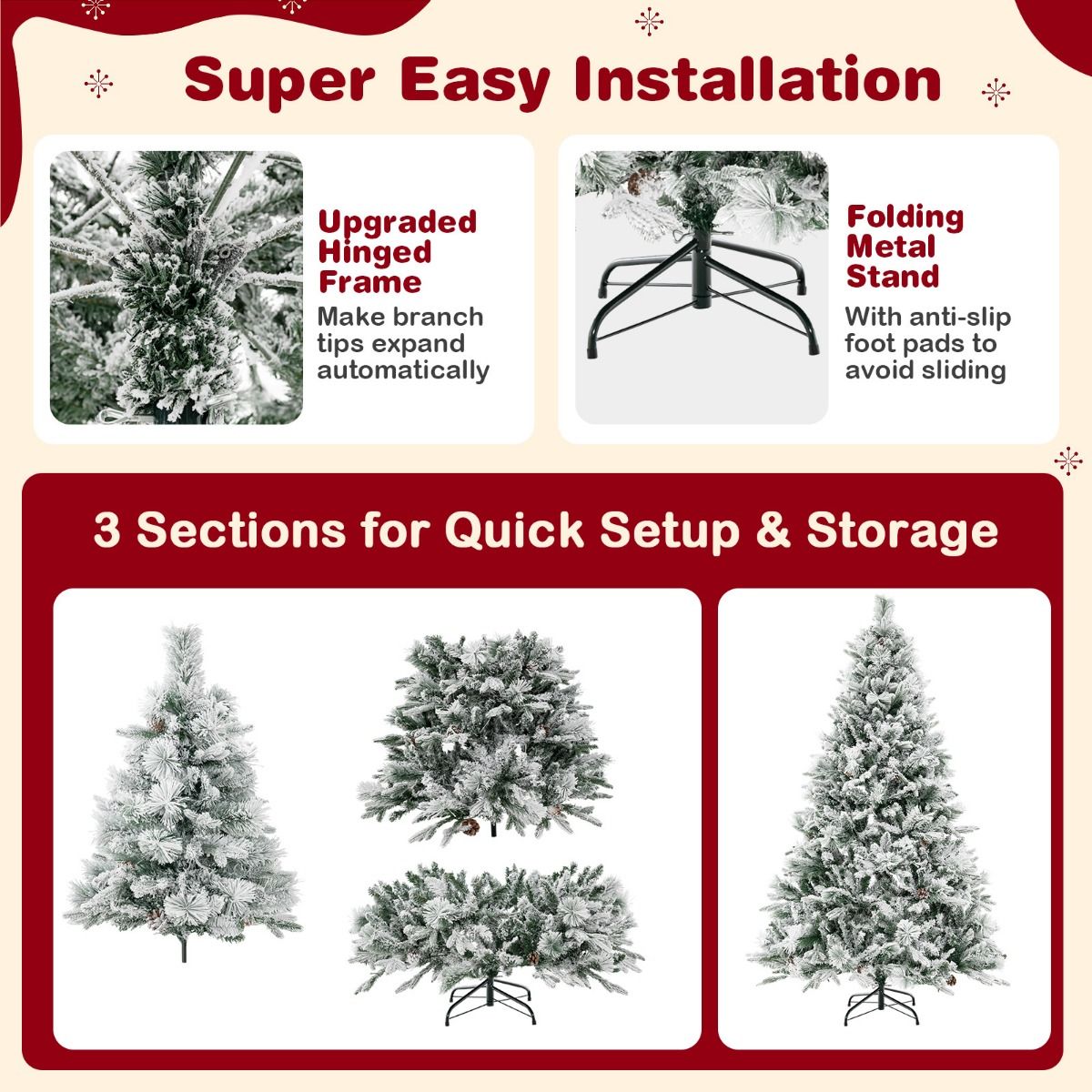 Super Easy Installation

Upgraded Hinged Frame

Make branch tips expand automatically

Folding Metal Stand

With anti-slip foot pads to avoid sliding

3 Sections for Quick Setup & Storage