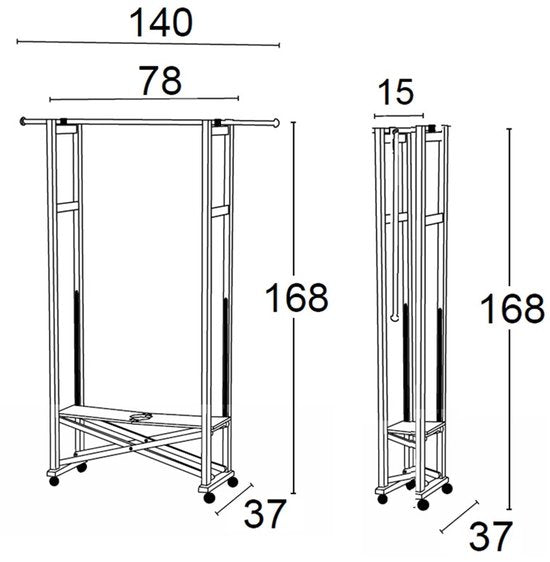 140
78
168
37
15
168
37