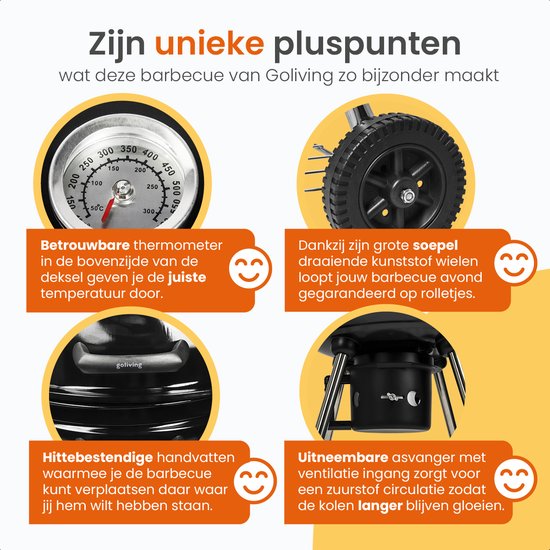 Zijn unieke pluspunten
wat deze barbecue van Goliving zo bijzonder maakt

150 200 250 300 350 400 450 500 550
50°C 100 150 200 250 300

Betrouwbare thermometer in de bovenzijde van de deksel geven je de juiste temperatuur door.

Dankzij zijn grote soepel draaiende kunststof wielen loopt jouw barbecue avond gegarandeerd op rolletjes.

goliving

Hittebestendige handvatten waarmee je de barbecue kunt verplaatsen daar waar jij hem wilt hebben staan.

Uitneembare asvanger met ventilatie ingang zorgt voor een zuurstof circulatie zodat de kolen langer blijven gloeien.