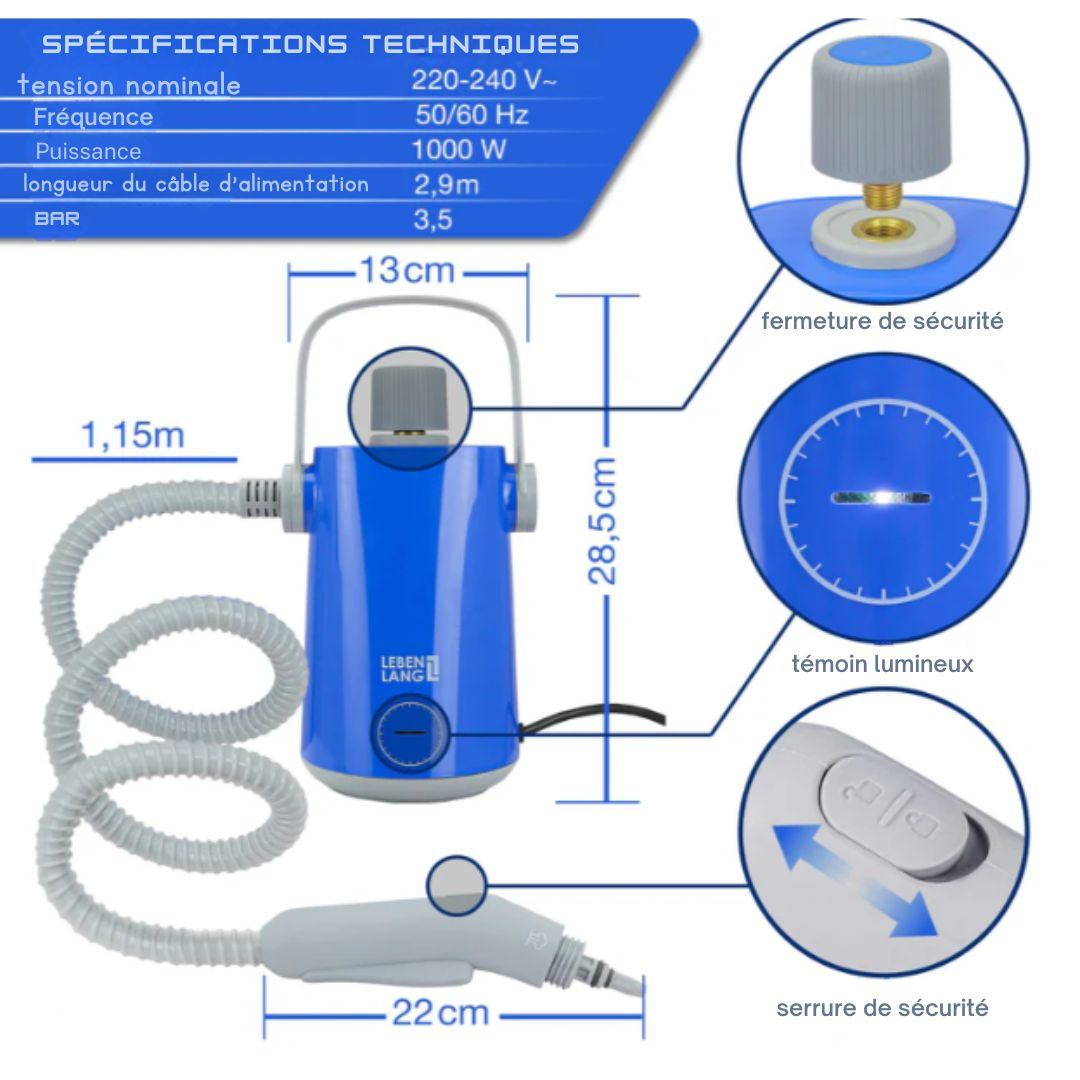 SPÉCIFICATIONS TECHNIQUES

| tension nominale | 220-240 V~ |
|---|---|
| Fréquence | 50/60 Hz |
| Puissance | 1000 W |
| longueur du câble d'alimentation | 2,9m |
| BAR | 3,5 |

13cm

1,15m

28,5cm

LEBEN LANG

22cm

fermeture de sécurité

témoin lumineux

serrure de sécurité