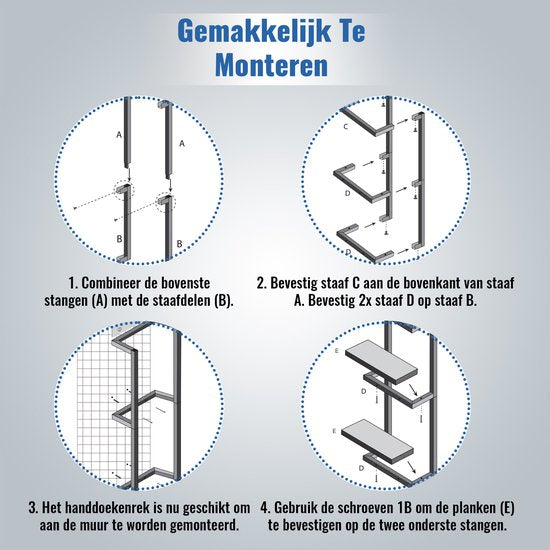 Gemakkelijk Te Monteren

A
A
B
B

1. Combineer de bovenste stangen (A) met de staafdelen (B).

C
D
D

2. Bevestig staaf C aan de bovenkant van staaf A. Bevestig 2x staaf D op staaf B.

3. Het handdoekenrek is nu geschikt om aan de muur te worden gemonteerd.

E
D
E
D

4. Gebruik de schroeven 1B om de planken (E) te bevestigen op de twee onderste stangen.