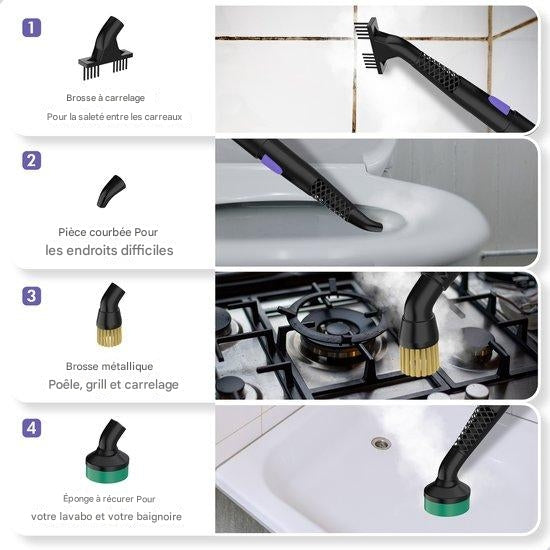 1

Brosse à carrelage

Pour la saleté entre les carreaux

2

Pièce courbée Pour

les endroits difficiles

3

Brosse métallique

Poêle, grill et carrelage

4

Éponge à récurer Pour

votre lavabo et votre baignoire