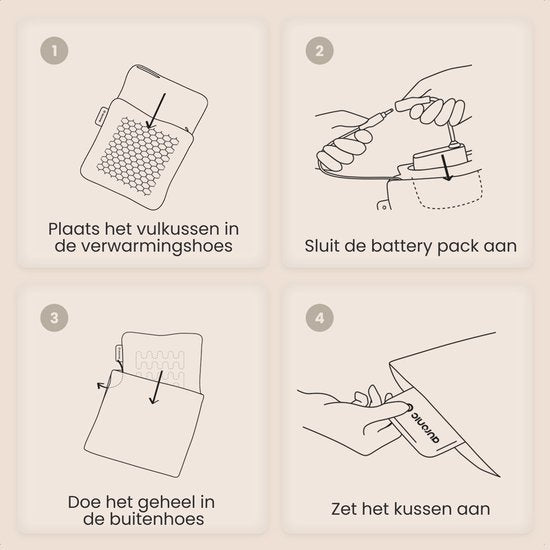 1

Plaats het vulkussen in de verwarmingshoes

2

Sluit de battery pack aan

3

Doe het geheel in de buitenhoes

4

auronic

Zet het kussen aan