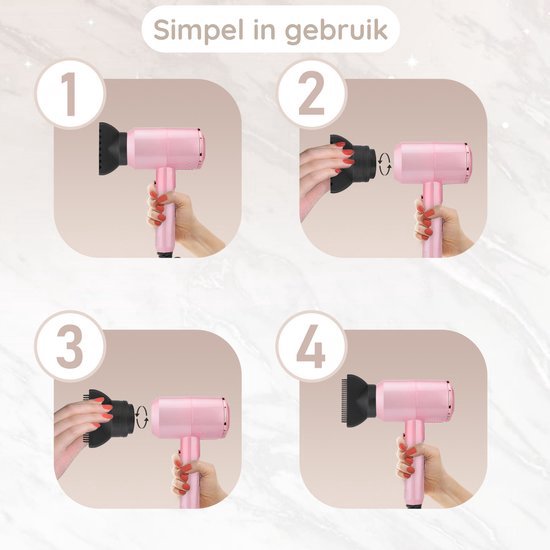 Simpel in gebruik

1

2

3

4