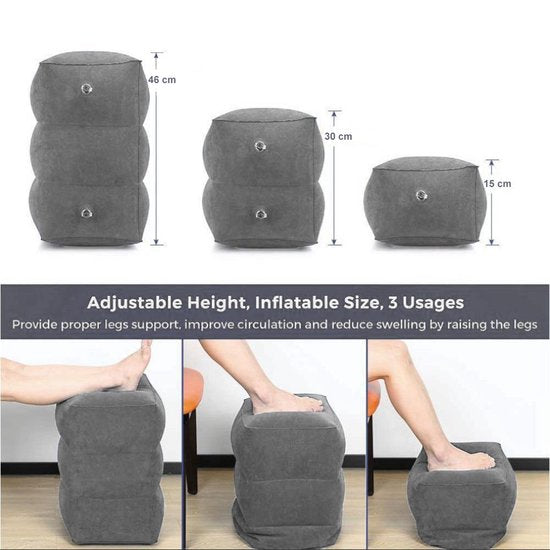 46 cm

30 cm

15 cm

Adjustable Height, Inflatable Size, 3 Usages

Provide proper legs support, improve circulation and reduce swelling by raising the legs