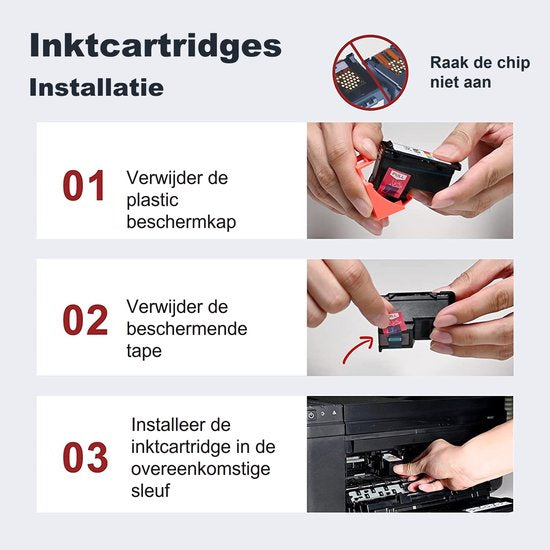 Inktcartridges
Installatie

Raak de chip niet aan

01 Verwijder de plastic beschermkap

02 Verwijder de beschermende tape

03 Installeer de inktcartridge in de overeenkomstige sleuf