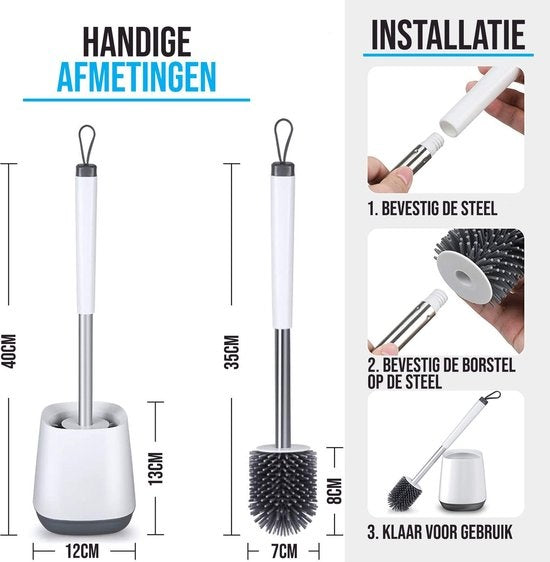 HANDIGE AFMETINGEN

40CM

13CM

12CM

35CM

8CM

7CM

INSTALLATIE

1. BEVESTIG DE STEEL

2. BEVESTIG DE BORSTEL OP DE STEEL

3. KLAAR VOOR GEBRUIK