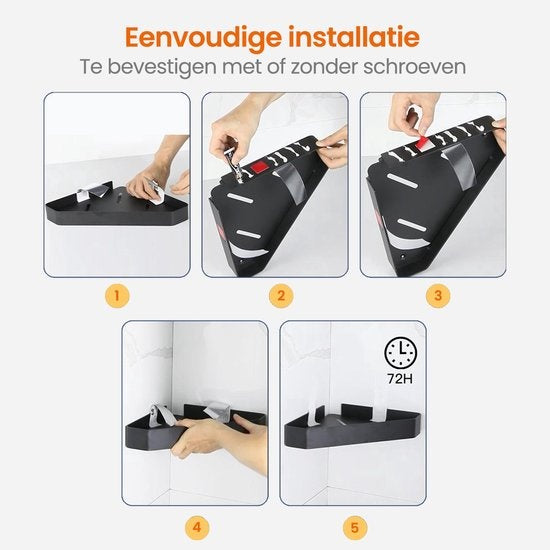 Eenvoudige installatie
Te bevestigen met of zonder schroeven

1

2

3

72H

4

5