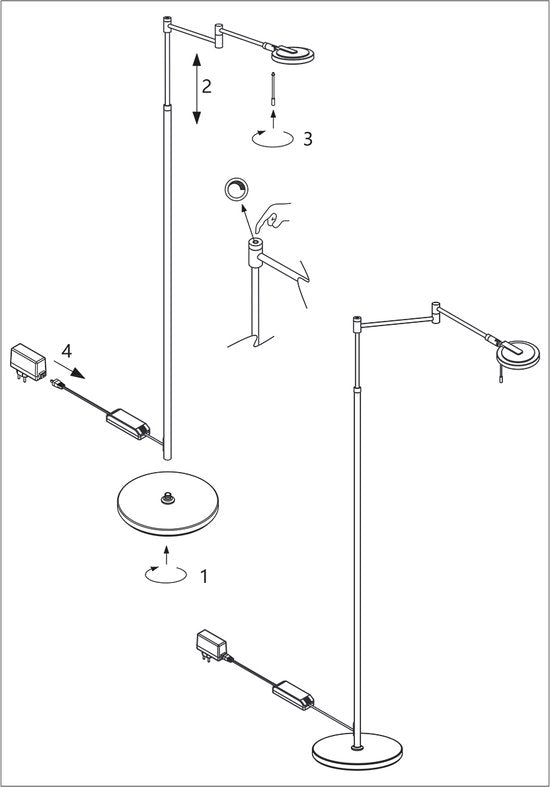 2

3

4

1