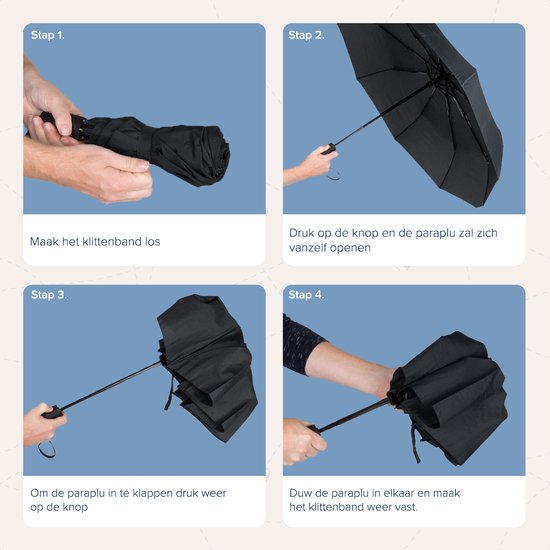 Stap 1.

Maak het klittenband los

Stap 2.

Druk op de knop en de paraplu zal zich vanzelf openen

Stap 3.

Om de paraplu in te klappen druk weer op de knop

Stap 4.

Duw de paraplu in elkaar en maak het klittenband weer vast.