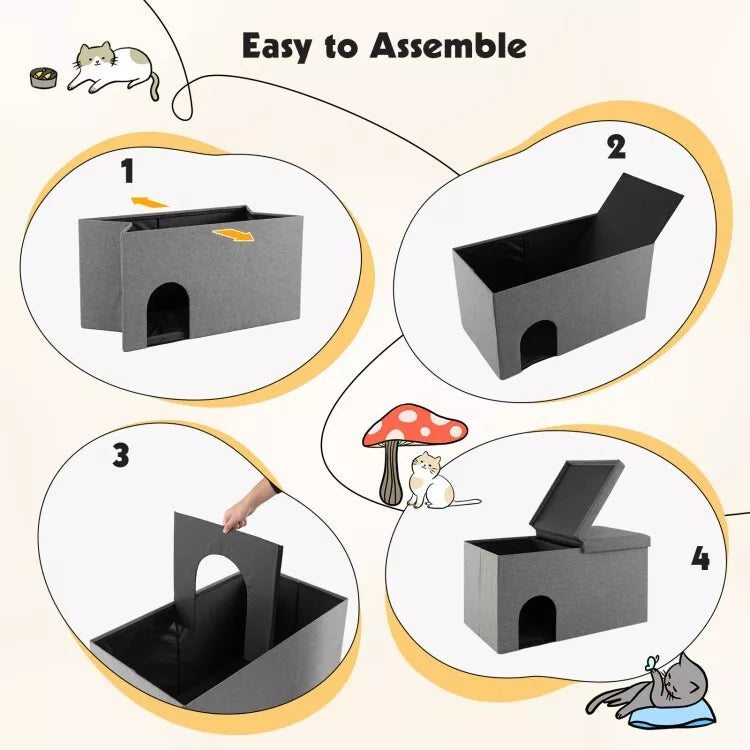 Easy to Assemble

1

2

3

4