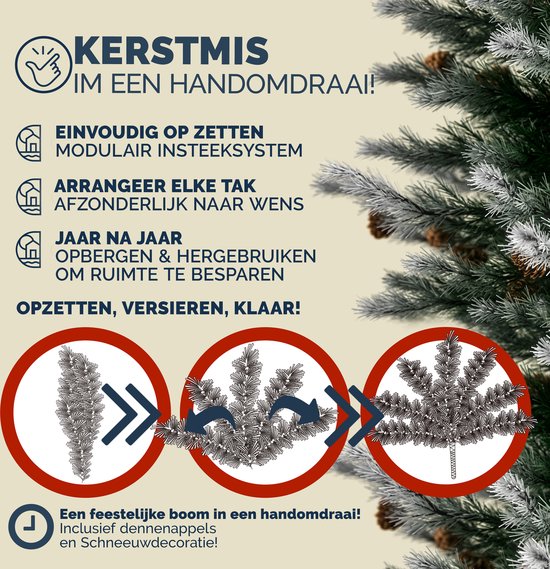 KERSTMIS
IM EEN HANDOMDRAAI!

EINVOUDIG OP ZETTEN
MODULAIR INSTEEKSYSTEM

ARRANGEER ELKE TAK
AFZONDERLIJK NAAR WENS

JAAR NA JAAR
OPBERGEN & HERGEBRUIKEN
OM RUIMTE TE BESPAREN

OPZETTEN, VERSIEREN, KLAAR!

Een feestelijke boom in een handomdraai!
Inclusief dennenappels
en Schneeuwdecoratie!