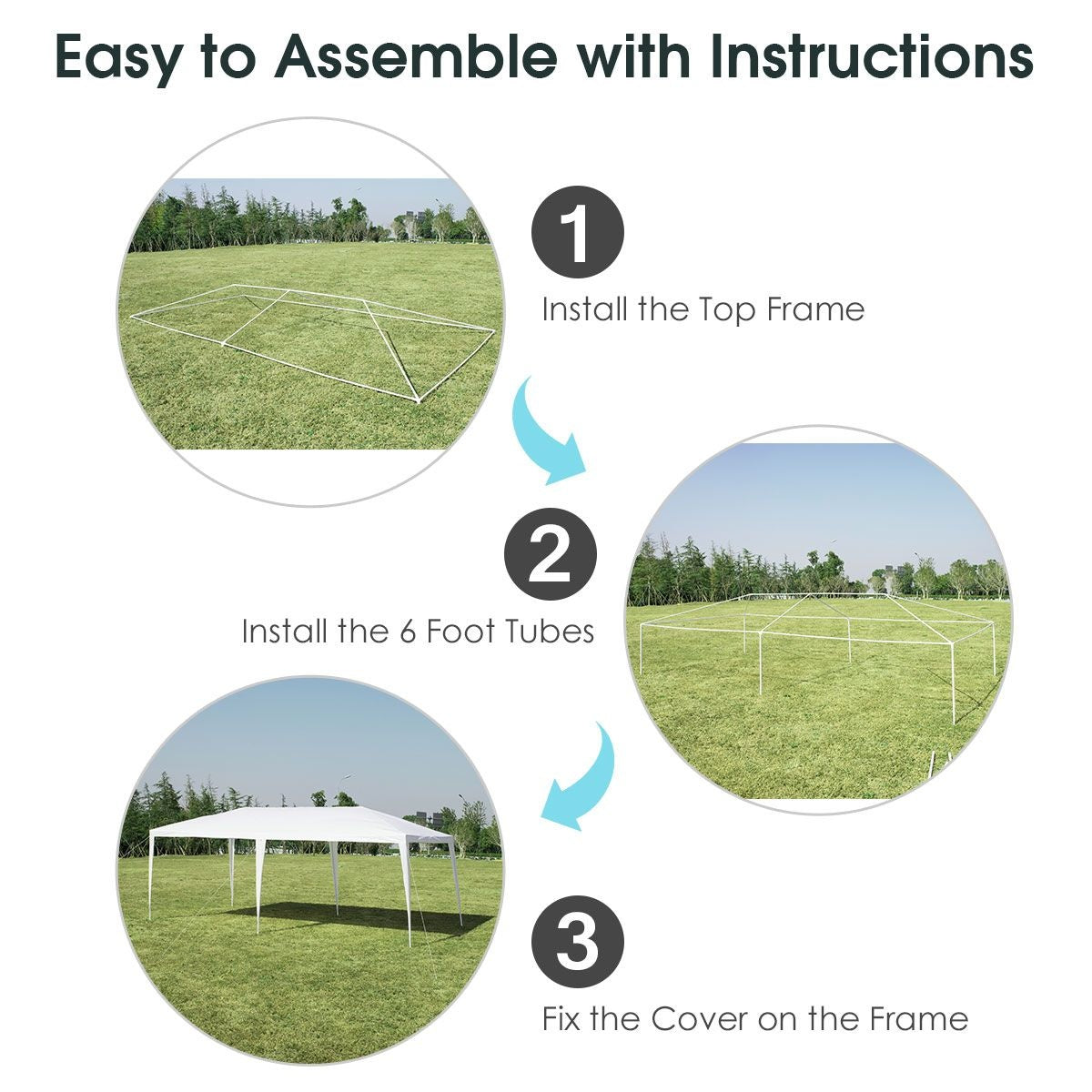 Easy to Assemble with Instructions

1

Install the Top Frame

2

Install the 6 Foot Tubes

3

Fix the Cover on the Frame