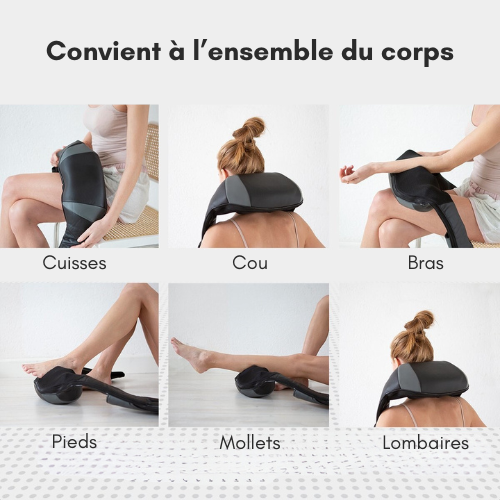 Convient à l'ensemble du corps

Cuisses

Cou

Bras

Pieds

Mollets

Lombaires