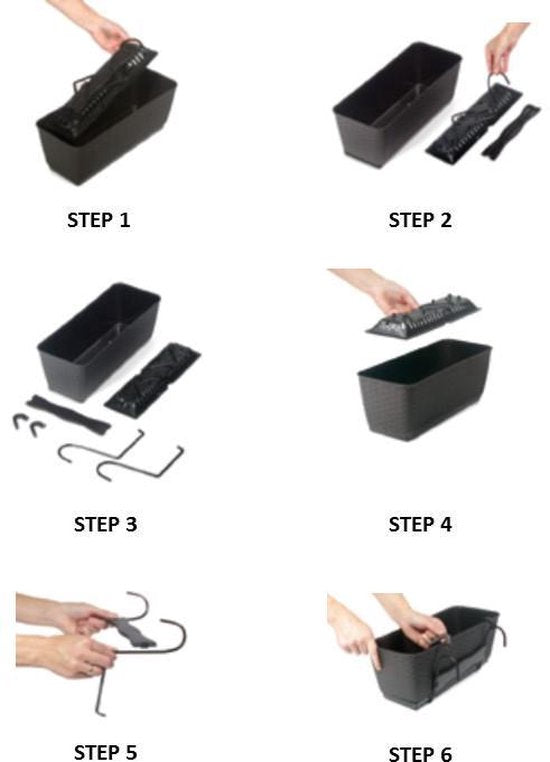 STEP 1

STEP 2

STEP 3

STEP 4

STEP 5

STEP 6