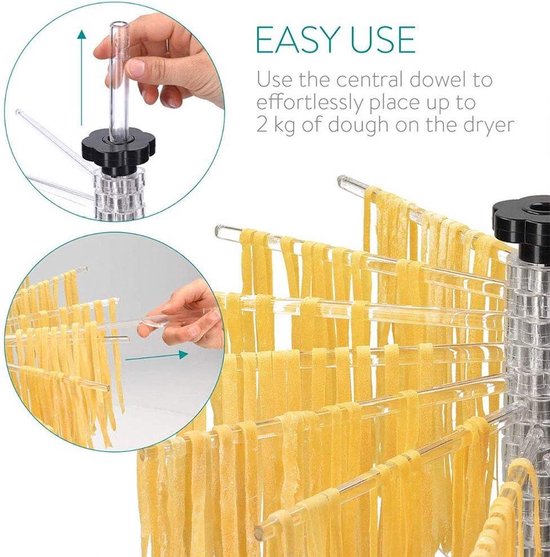 EASY USE

Use the central dowel to effortlessly place up to 2 kg of dough on the dryer