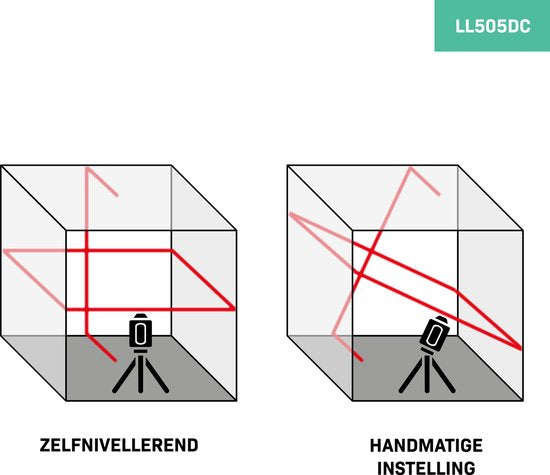 LL505DC

ZELFNIVELLEREND

HANDMATIGE INSTELLING