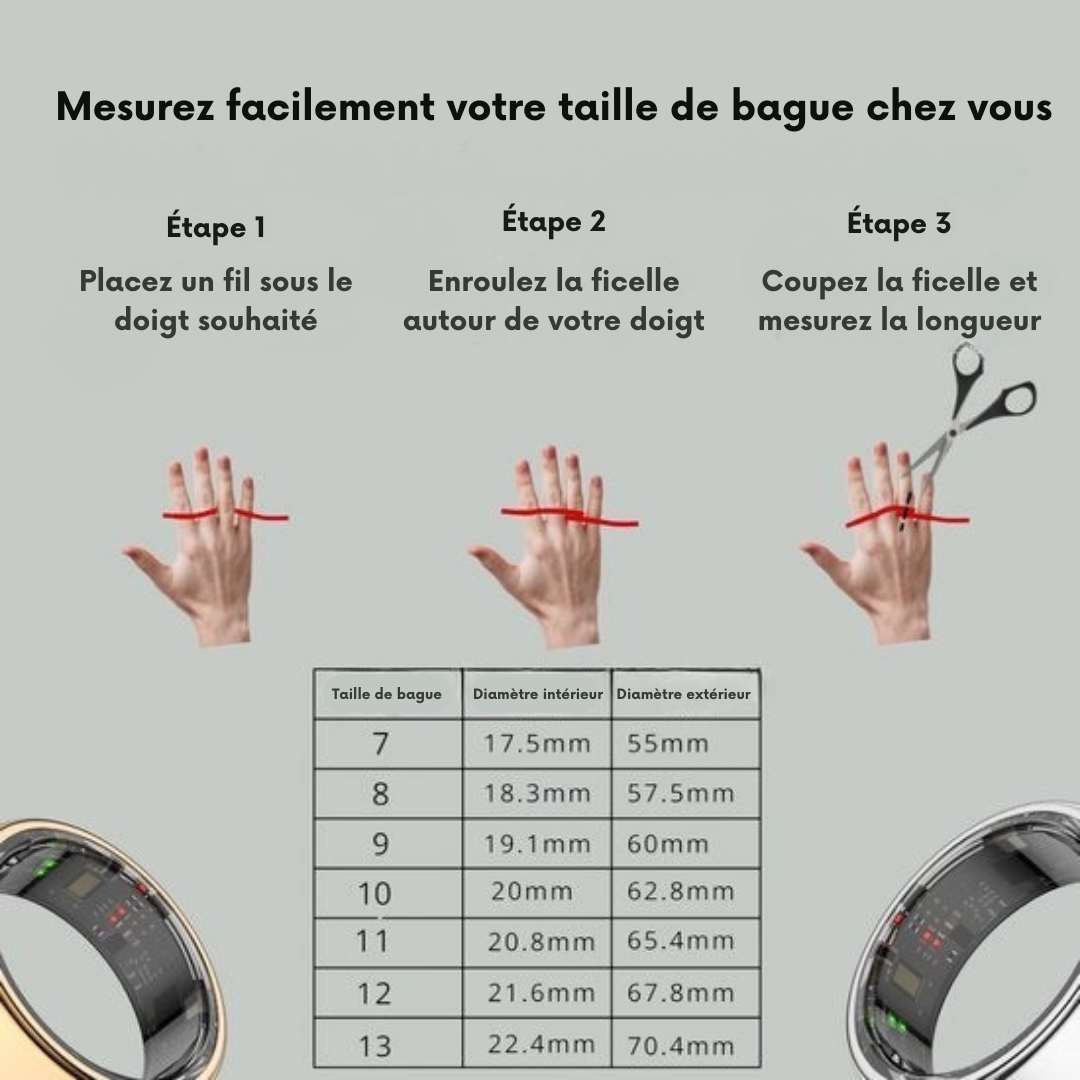 Mesurez facilement votre taille de bague chez vous

Étape 1
Placez un fil sous le doigt souhaité

Étape 2
Enroulez la ficelle autour de votre doigt

Étape 3
Coupez la ficelle et mesurez la longueur

| Taille de bague | Diamètre intérieur | Diamètre extérieur |
|---|---|---|
| 7 | 17.5mm | 55mm |
| 8 | 18.3mm | 57.5mm |
| 9 | 19.1mm | 60mm |
| 10 | 20mm | 62.8mm |
| 11 | 20.8mm | 65.4mm |
| 12 | 21.6mm | 67.8mm |
| 13 | 22.4mm | 70.4mm |