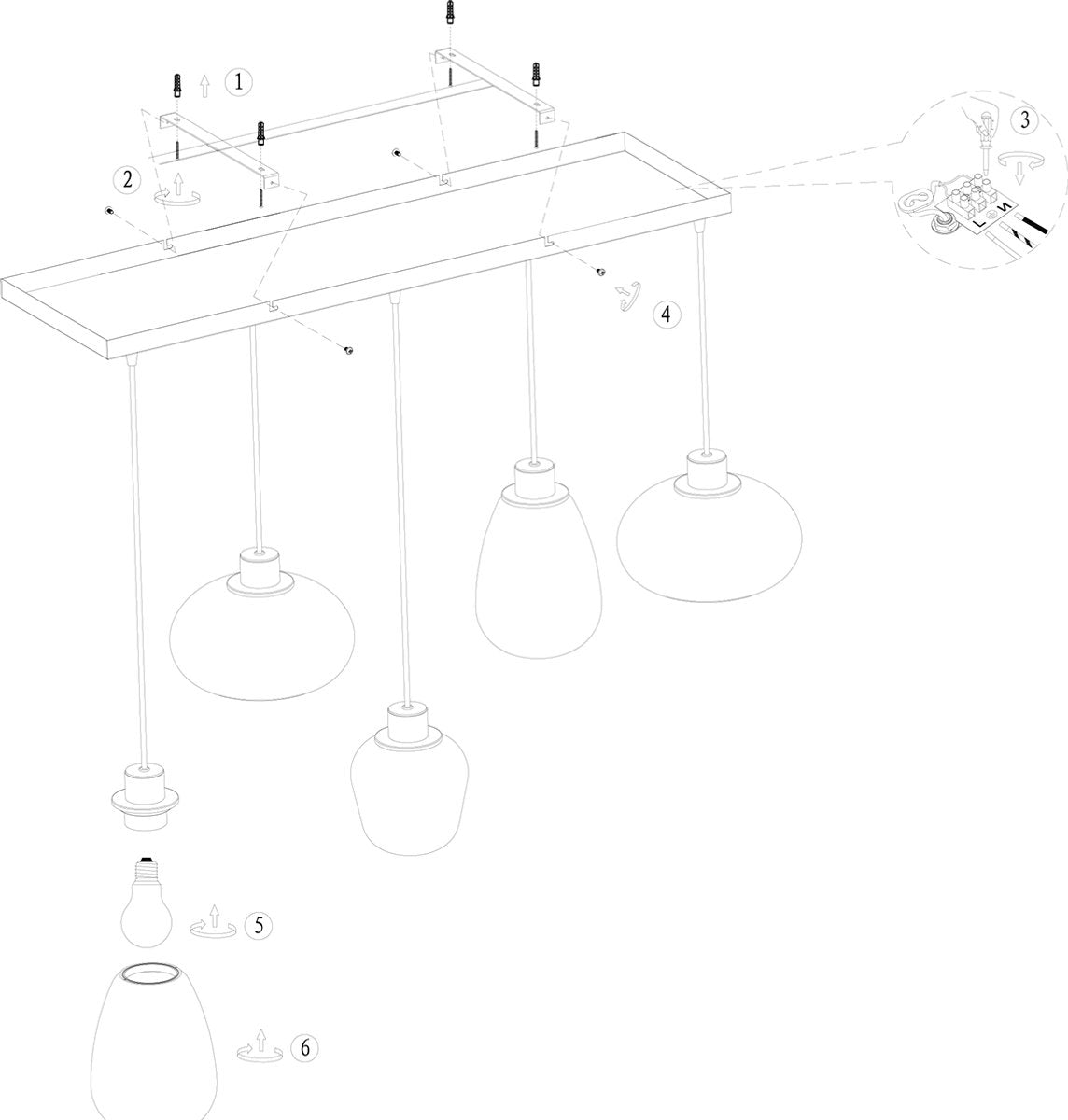 1
2
3
L N
4
5
6