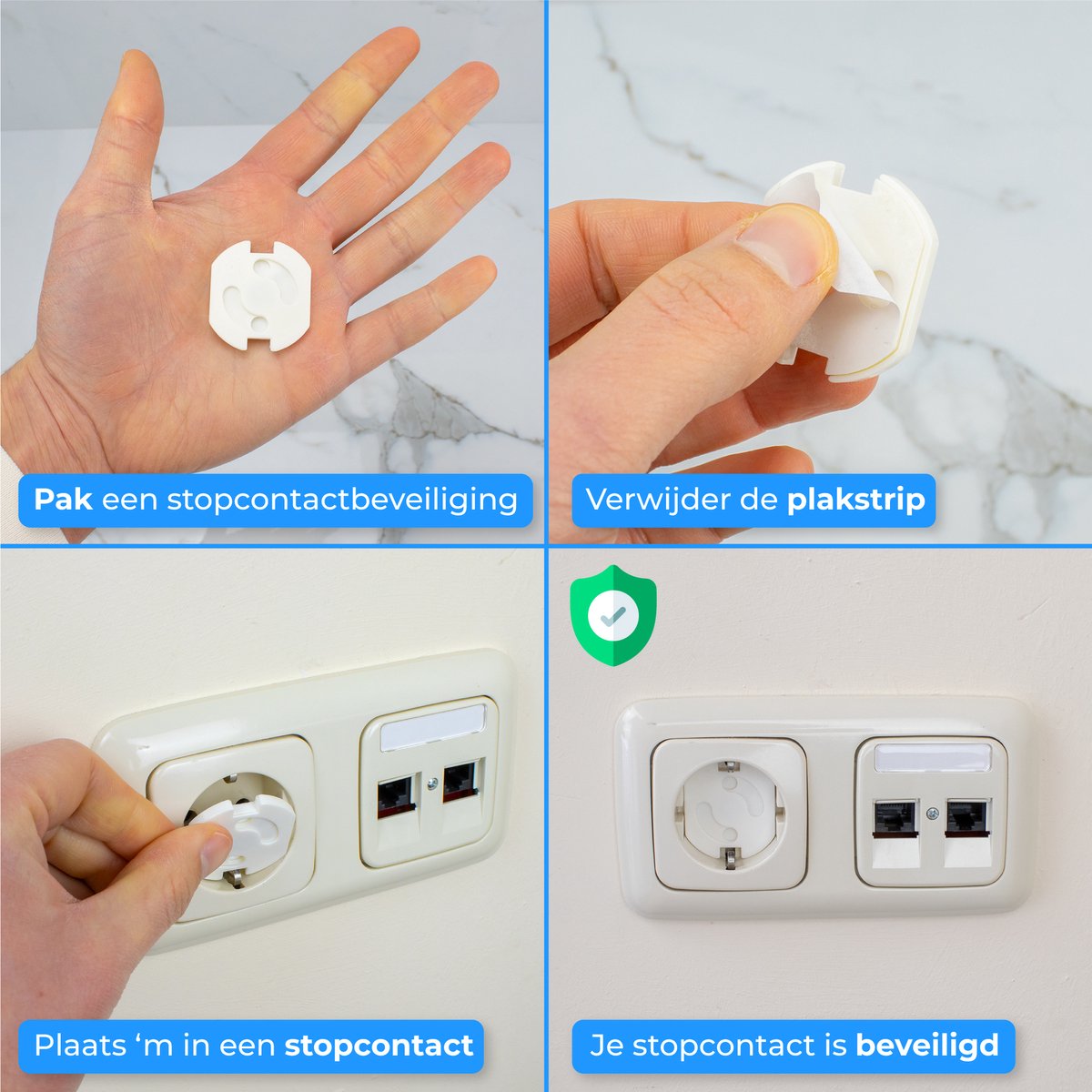 Pak een stopcontactbeveiliging

Verwijder de plakstrip

Plaats ‘m in een stopcontact

Je stopcontact is beveiligd